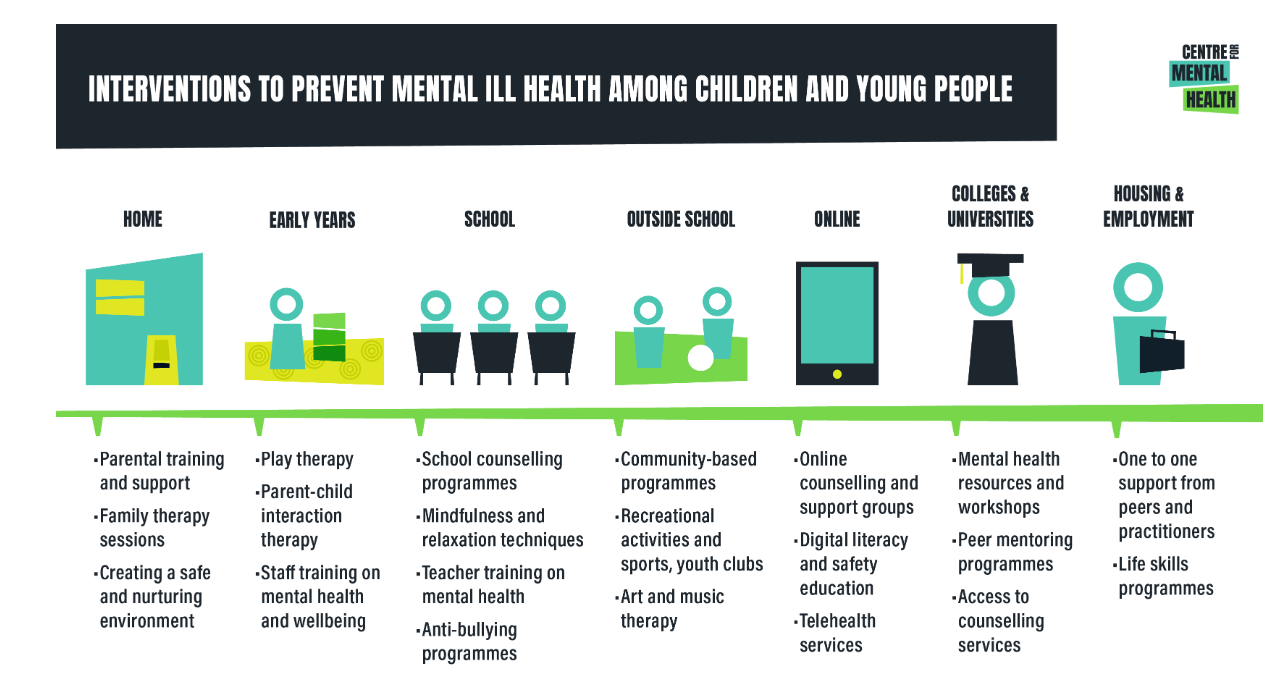 INTERVENTIONS TO PREVENT MENTAL ILL HEALTH AMONG CHILDREN AND YOUNG PEOPLE

CENTRE FOR MENTAL HEALTH

HOME

▪Parental training and support
▪Family therapy sessions
▪Creating a safe and nurturing environment

EARLY YEARS

▪Play therapy
▪Parent-child interaction therapy
▪Staff training on mental health and wellbeing

SCHOOL

▪School counselling programmes
▪Mindfulness and relaxation techniques
▪Teacher training on mental health
▪Anti-bullying programmes

OUTSIDE SCHOOL

▪Community-based programmes
▪Recreational activities and sports, youth clubs
▪Art and music therapy

ONLINE

▪Online counselling and support groups
▪Digital literacy and safety education
▪Telehealth services

COLLEGES & UNIVERSITIES

▪Mental health resources and workshops
▪Peer mentoring programmes
▪Access to counselling services

HOUSING & EMPLOYMENT

▪One to one support from peers and practitioners
▪Life skills programmes